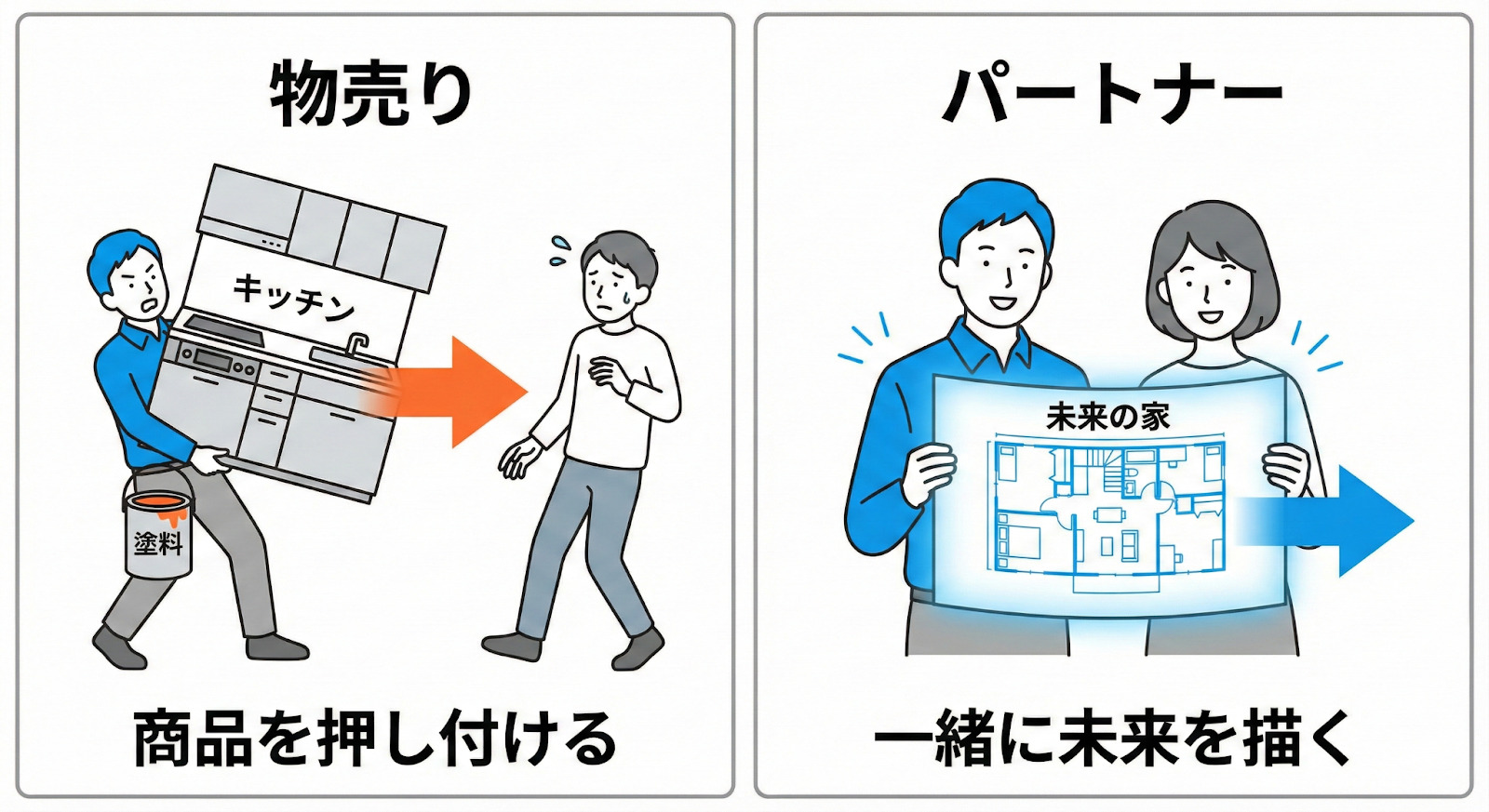 物売り

キッチン

塗料

商品を押し付ける

パートナー

未来の家

一緒に未来を描く